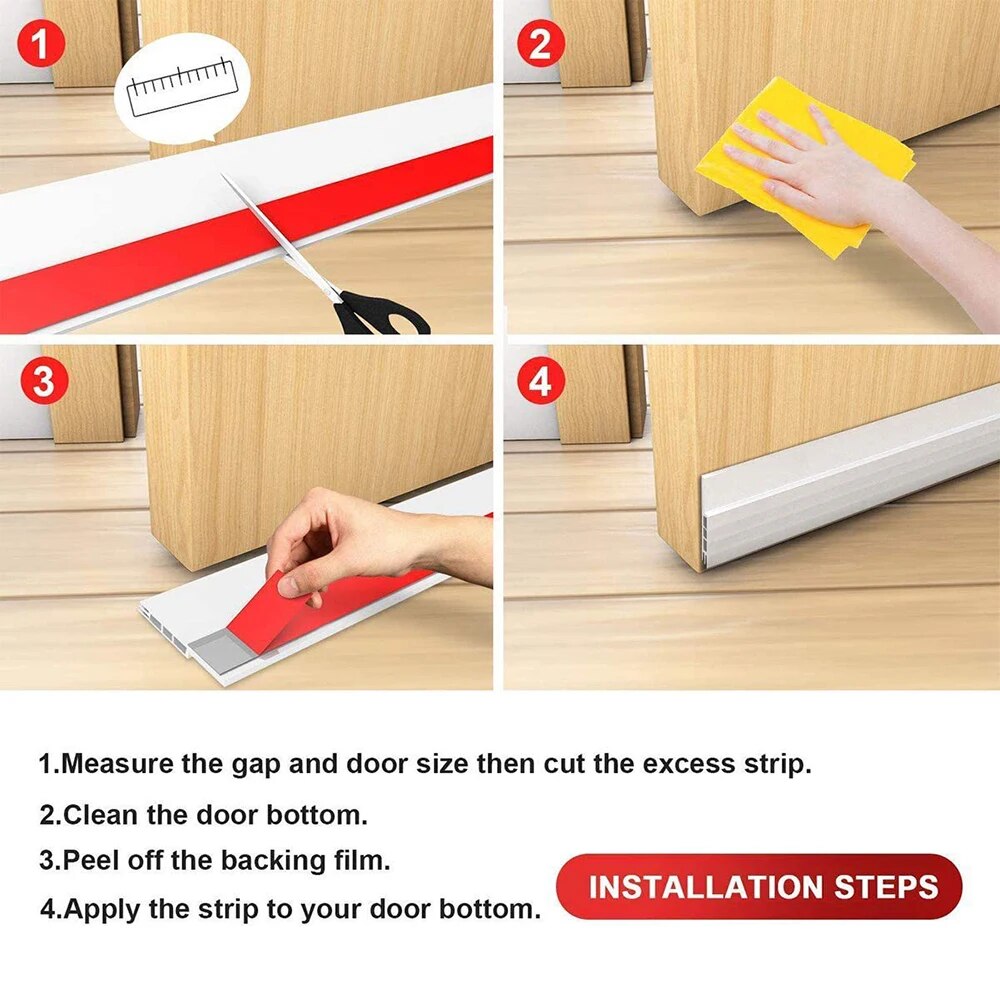 1

2

3

4

1.Measure the gap and door size then cut the excess strip.

2.Clean the door bottom.

3.Peel off the backing film.

4.Apply the strip to your door bottom.

INSTALLATION STEPS